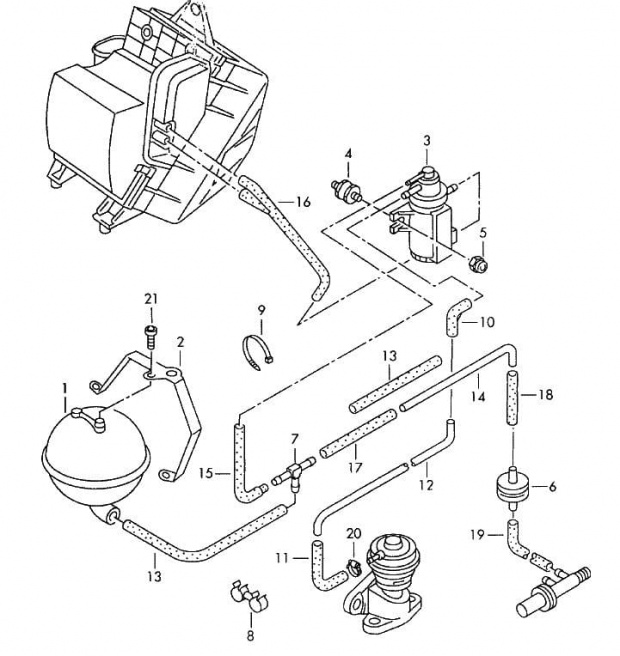 3
4
16
5
21
9
10
2
13
1
14
18
7
15
17
12
6
20
19
11
13
8