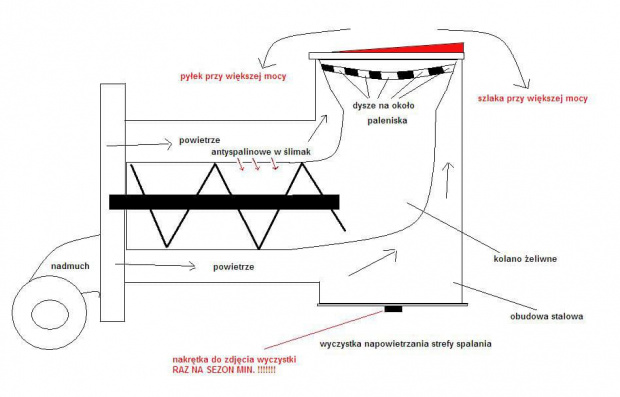 pyłek przy większej mocy

szlaka przy większej mocy

dysze na około paleniska

powietrze

antyspalinowe w ślimak

nadmuch

powietrze

kolano żeliwne

obudowa stalowa

wyczystka napowietrzania strefy spalania

nakrętka do zdjęcia wyczystki RAZ NA SEZON MIN. !!!!!!!