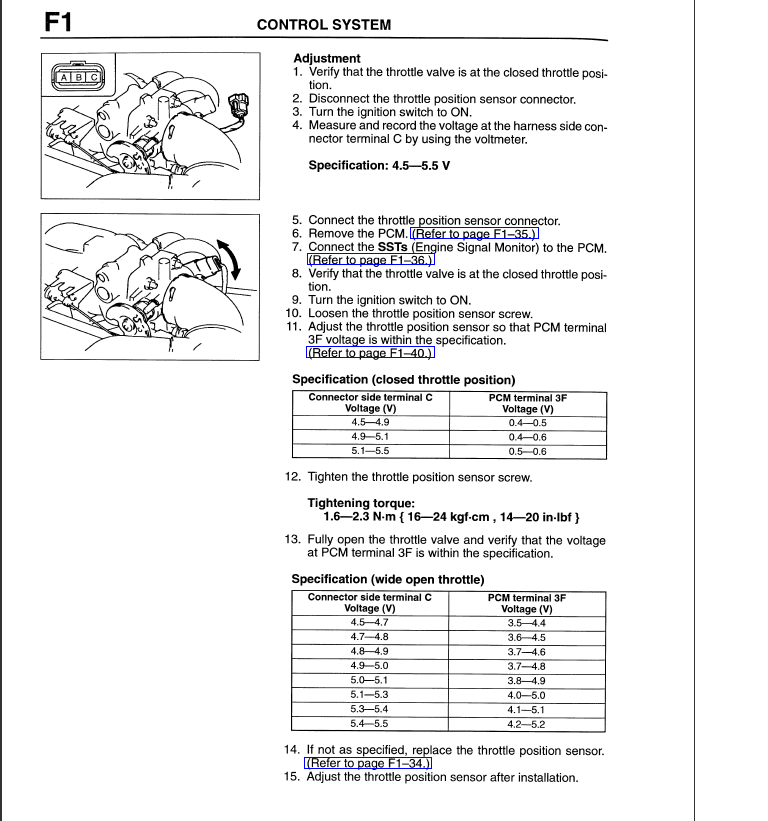 F1 CONTROL SYSTEM

A B C

Adjustment
1. Verify that the throttle valve is at the closed throttle position.
2. Disconnect the throttle position sensor connector.
3. Turn the ignition switch to ON.
4. Measure and record the voltage at the harness side connector terminal C by using the voltmeter.

Specification: 4.5—5.5 V

5. Connect the throttle position sensor connector.
6. Remove the PCM. (Refer to page F1–35.)
7. Connect the SSTs (Engine Signal Monitor) to the PCM. (Refer to page F1–36.)
8. Verify that the throttle valve is at the closed throttle position.
9. Turn the ignition switch to ON.
10. Loosen the throttle position sensor screw.
11. Adjust the throttle position sensor so that PCM terminal 3F voltage is within the specification. (Refer to page F1–40.)

Specification (closed throttle position)

| Connector side terminal C Voltage (V) | PCM terminal 3F Voltage (V) |
|---|---|
| 4.5—4.9 | 0.4—0.5 |
| 4.9—5.1 | 0.4—0.6 |
| 5.1—5.5 | 0.5—0.6 |

12. Tighten the throttle position sensor screw.

Tightening torque:
1.6—2.3 N·m { 16—24 kgf·cm , 14—20 in·lbf }

13. Fully open the throttle valve and verify that the voltage at PCM terminal 3F is within the specification.

Specification (wide open throttle)

| Connector side terminal C Voltage (V) | PCM terminal 3F Voltage (V) |
|---|---|
| 4.5—4.7 | 3.5—4.4 |
| 4.7—4.8 | 3.6—4.5 |
| 4.8—4.9 | 3.7—4.6 |
| 4.9—5.0 | 3.7—4.8 |
| 5.0—5.1 | 3.8—4.9 |
| 5.1—5.3 | 4.0—5.0 |
| 5.3—5.4 | 4.1—5.1 |
| 5.4—5.5 | 4.2—5.2 |

14. If not as specified, replace the throttle position sensor. (Refer to page F1–34.)
15. Adjust the throttle position sensor after installation.